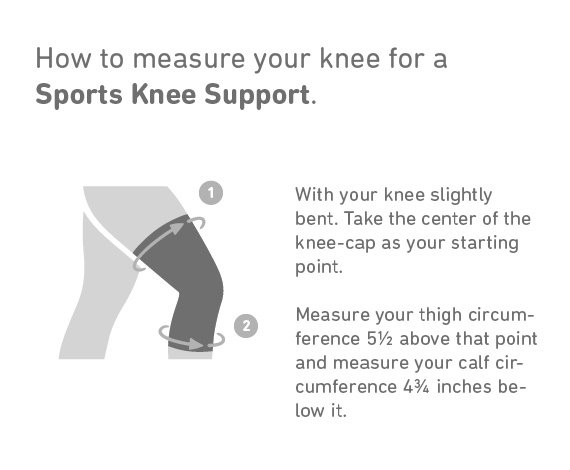 How to measure your knee for a **Sports Knee Support**.

1

2

With your knee slightly bent. Take the center of the knee-cap as your starting point.

Measure your thigh circumference 5½ above that point and measure your calf circumference 4¾ inches below it.